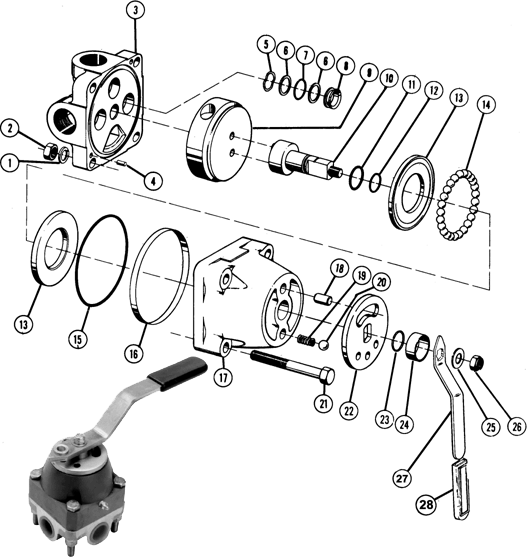 3
5
6
7
6
8
9
10
11
12
13
14
2
1
4
13
15
16
17
18
19
20
21
22
23
24
25
26
27
28