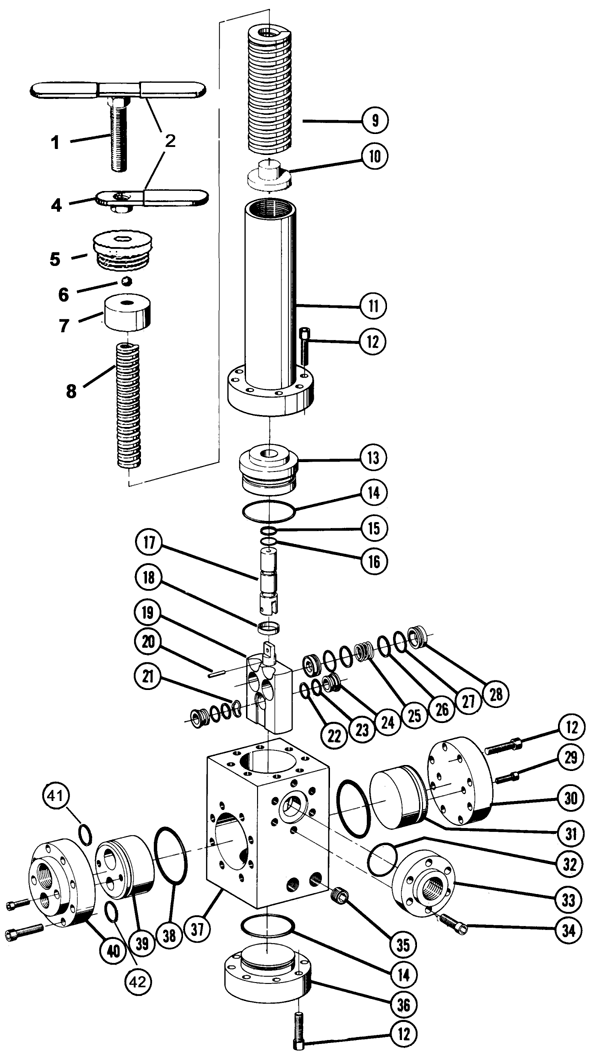 1
2
4
5
6
7
8
9
10
11
12
13
14
15
16
17
18
19
20
21
22
23
24
25
26
27
28
12
29
30
31
32
33
34
35
14
36
12
37
38
39
40
41
42